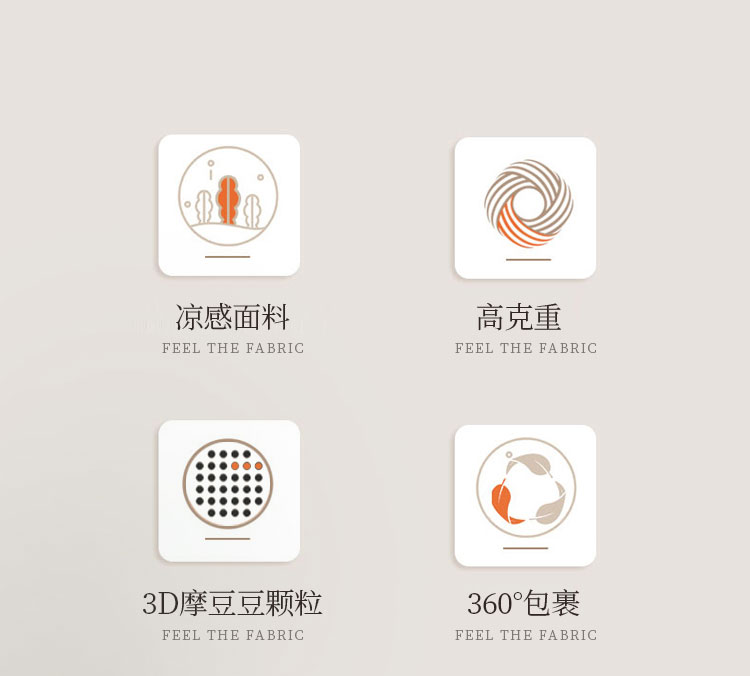 凉感面料
FEEL THE FABRIC

高克重
FEEL THE FABRIC

3D摩豆豆颗粒
FEEL THE FABRIC

360°包裹
FEEL THE FABRIC