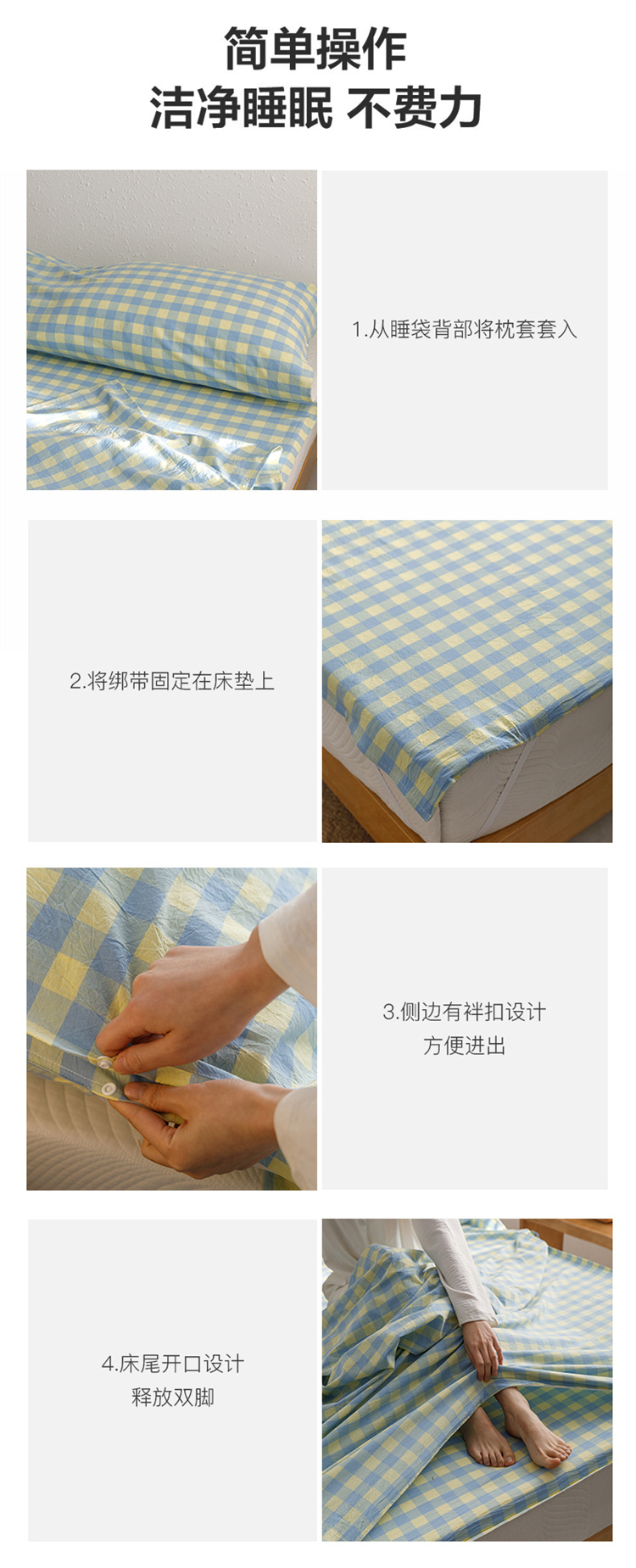 简单操作
洁净睡眠 不费力

1.从睡袋背部将枕套套入

2.将绑带固定在床垫上

3.侧边有袢扣设计
方便进出

4.床尾开口设计
释放双脚