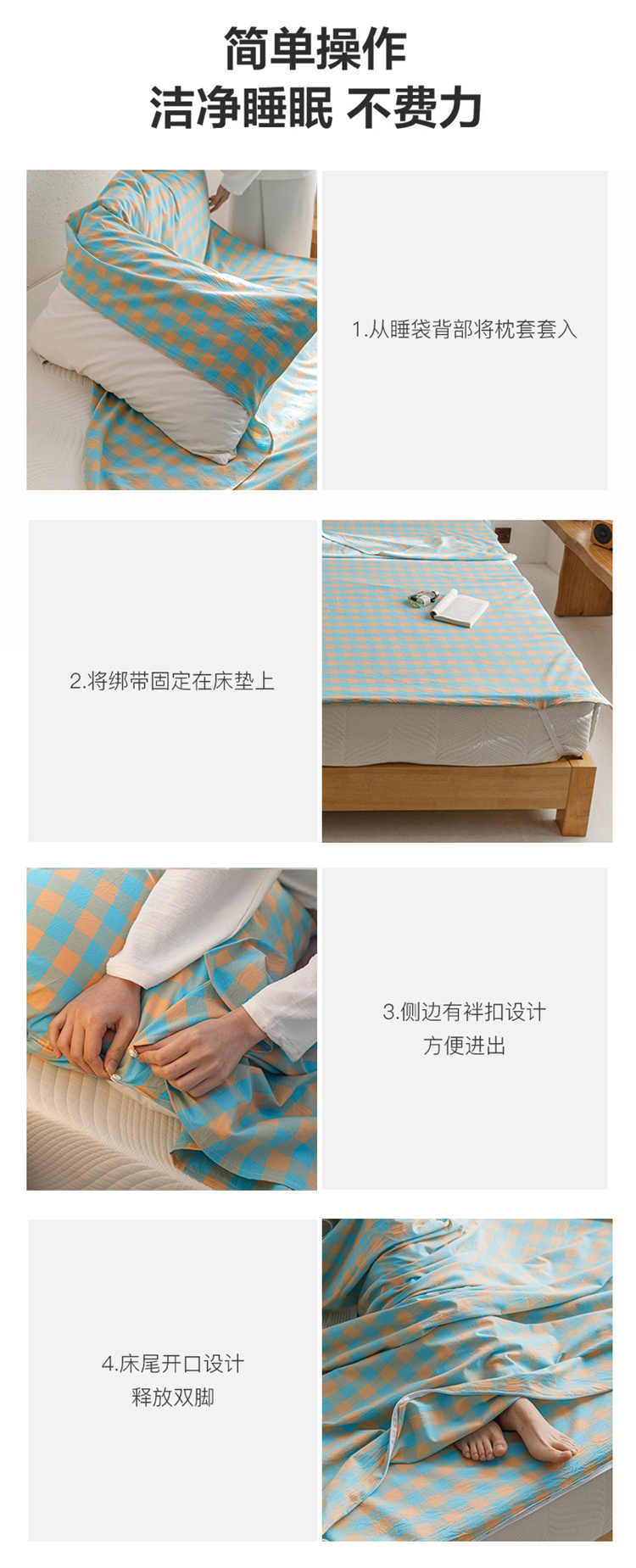 简单操作
洁净睡眠 不费力

1.从睡袋背部将枕套套入

2.将绑带固定在床垫上

3.侧边有袢扣设计
方便进出

4.床尾开口设计
释放双脚