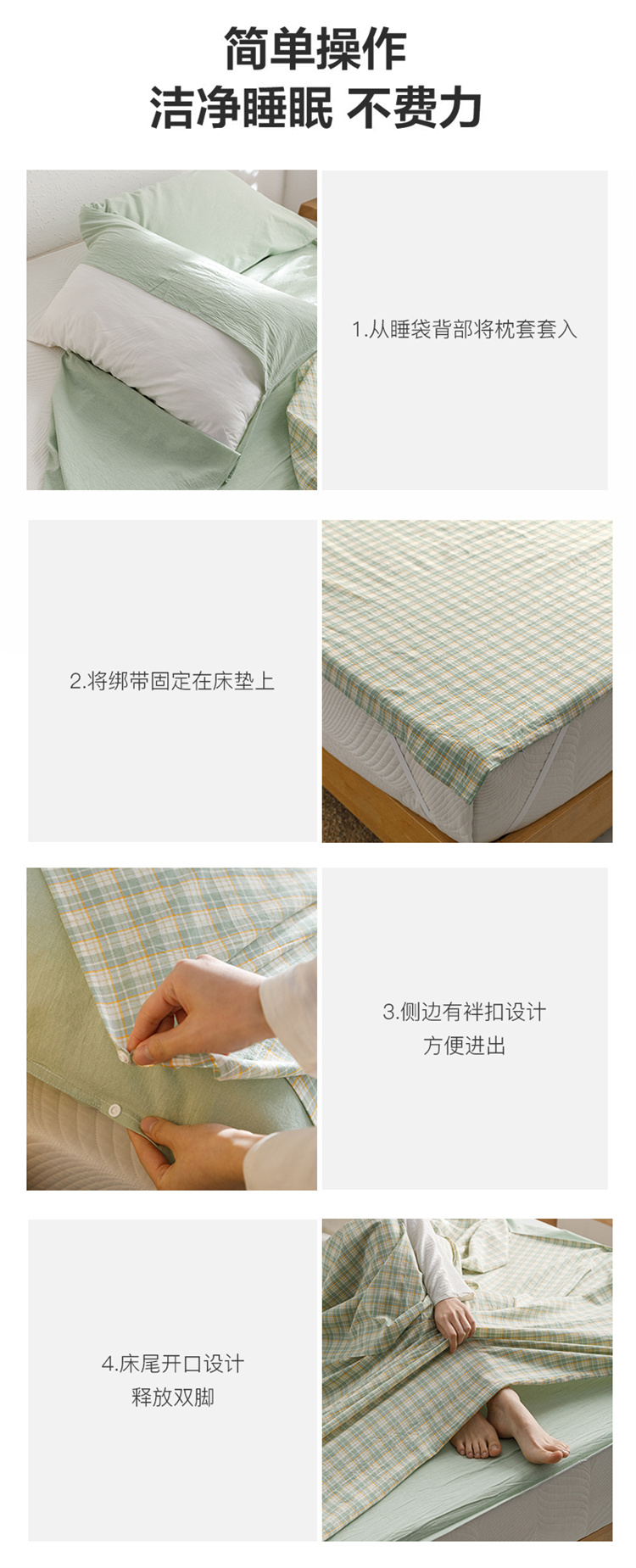 简单操作
洁净睡眠 不费力

1.从睡袋背部将枕套套入

2.将绑带固定在床垫上

3.侧边有袢扣设计
方便进出

4.床尾开口设计
释放双脚