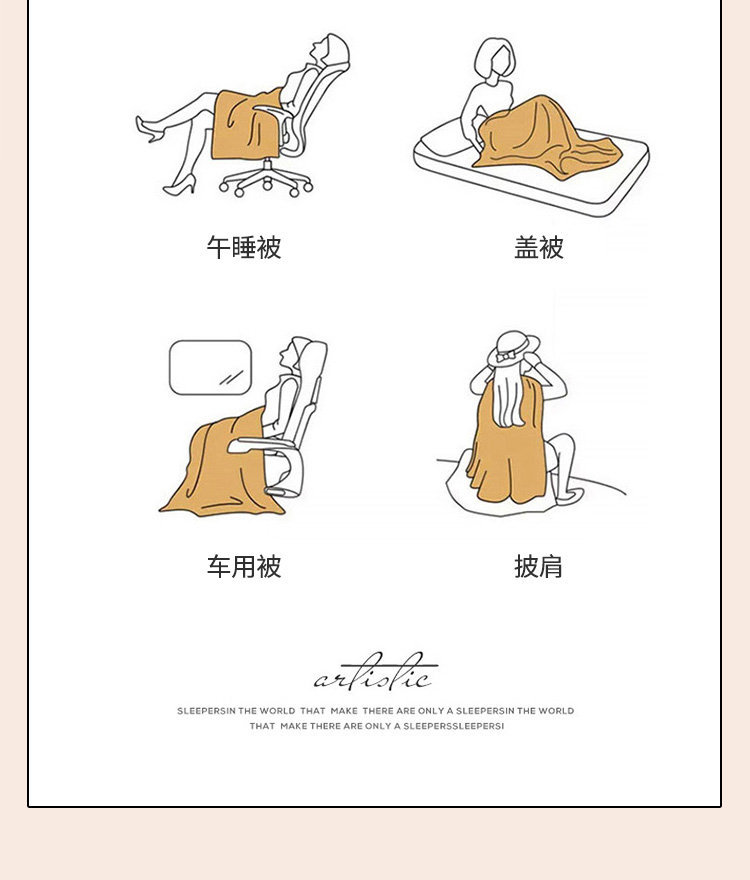 午睡被

盖被

车用被

披肩

artistic

SLEEPERSIN THE WORLD THAT MAKE THERE ARE ONLY A SLEEPERSIN THE WORLD THAT MAKE THERE ARE ONLY A SLEEPERSSLEEPERSI