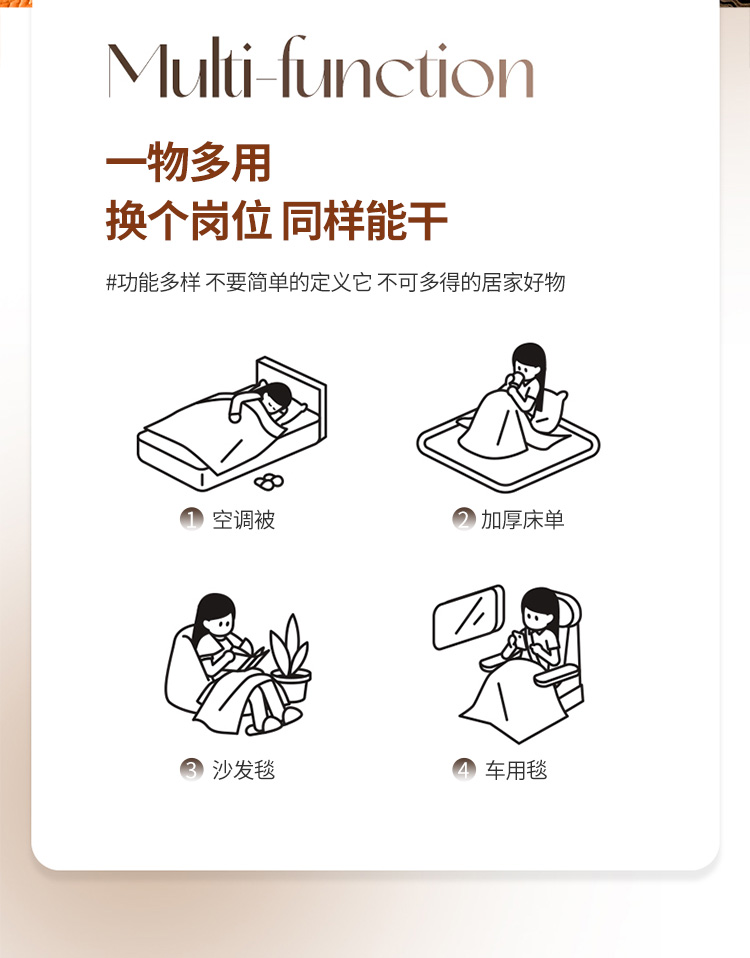 Multi-function

一物多用
换个岗位 同样能干

#功能多样 不要简单的定义它 不可多得的居家好物

1 空调被

2 加厚床单

3 沙发毯

4 车用毯