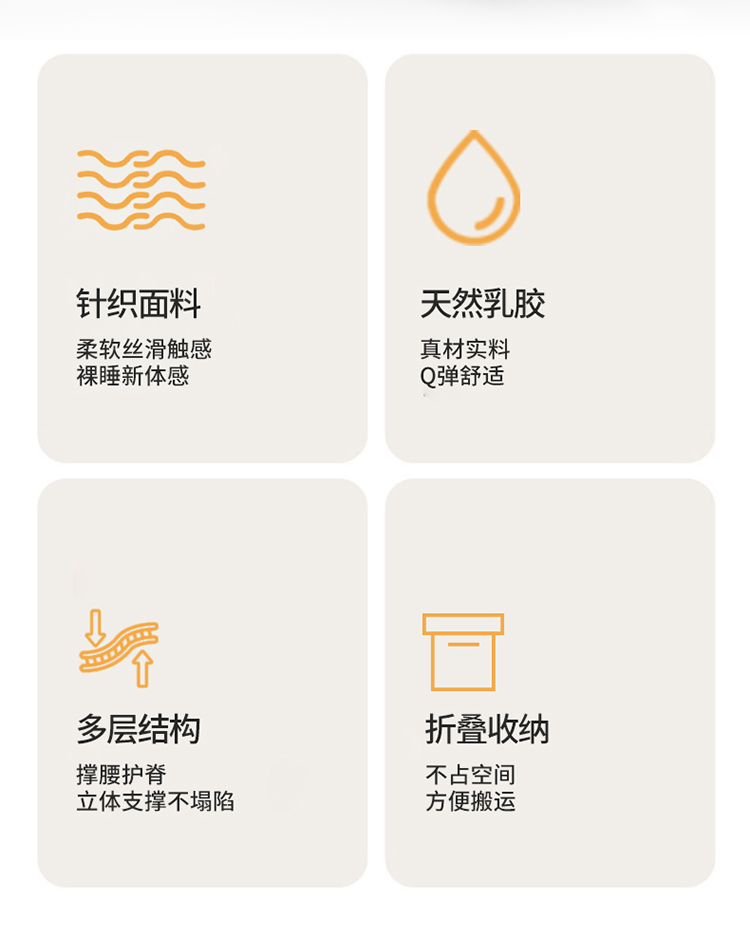 针织面料

柔软丝滑触感
裸睡新体感

天然乳胶

真材实料
Q弹舒适

多层结构

撑腰护脊
立体支撑不塌陷

折叠收纳

不占空间
方便搬运