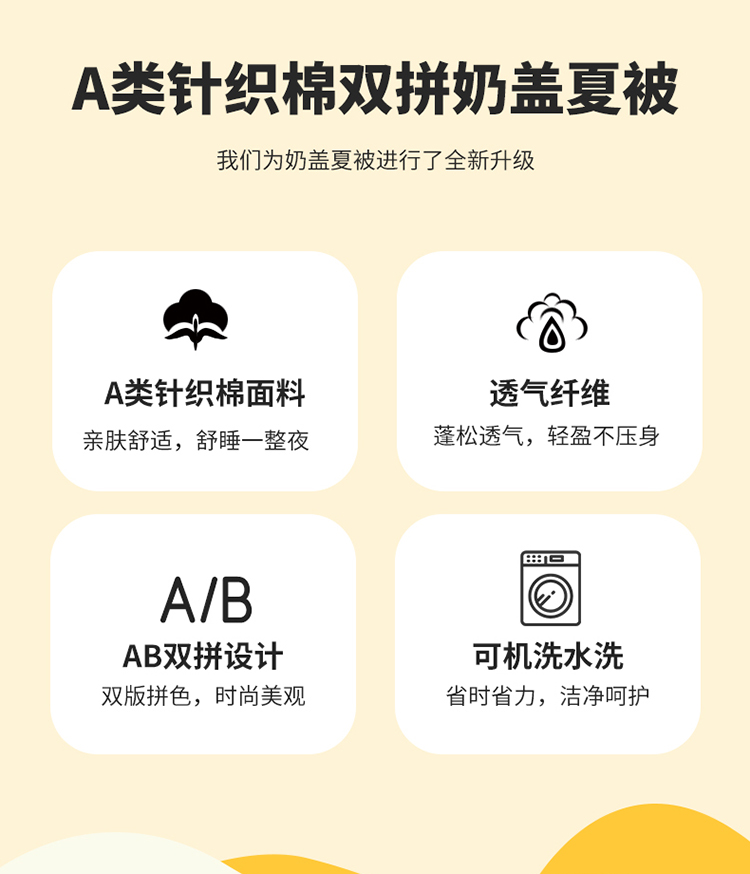 A类针织棉双拼奶盖夏被

我们为奶盖夏被进行了全新升级

A类针织棉面料

亲肤舒适，舒睡一整夜

透气纤维

蓬松透气，轻盈不压身

A/B

AB双拼设计

双版拼色，时尚美观

可机洗水洗

省时省力，洁净呵护