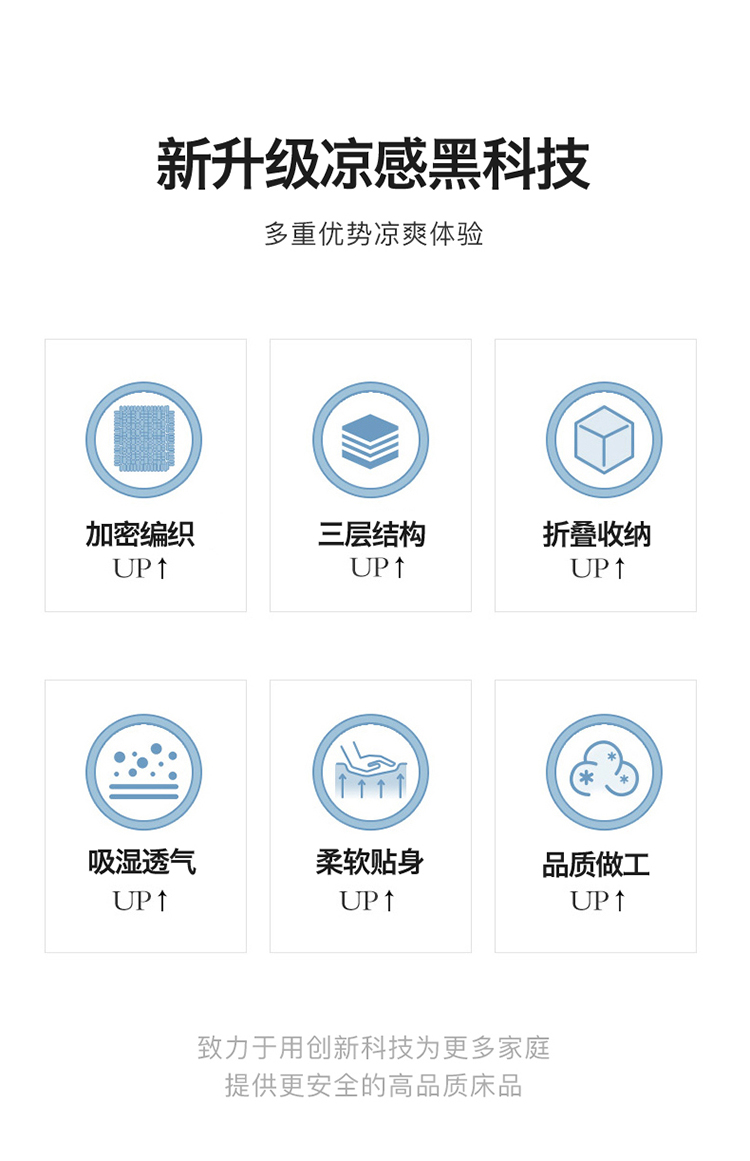 新升级凉感黑科技

多重优势凉爽体验

加密编织
UP↑

三层结构
UP↑

折叠收纳
UP↑

吸湿透气
UP↑

柔软贴身
UP↑

品质做工
UP↑

致力于用创新科技为更多家庭
提供更安全的高品质床品