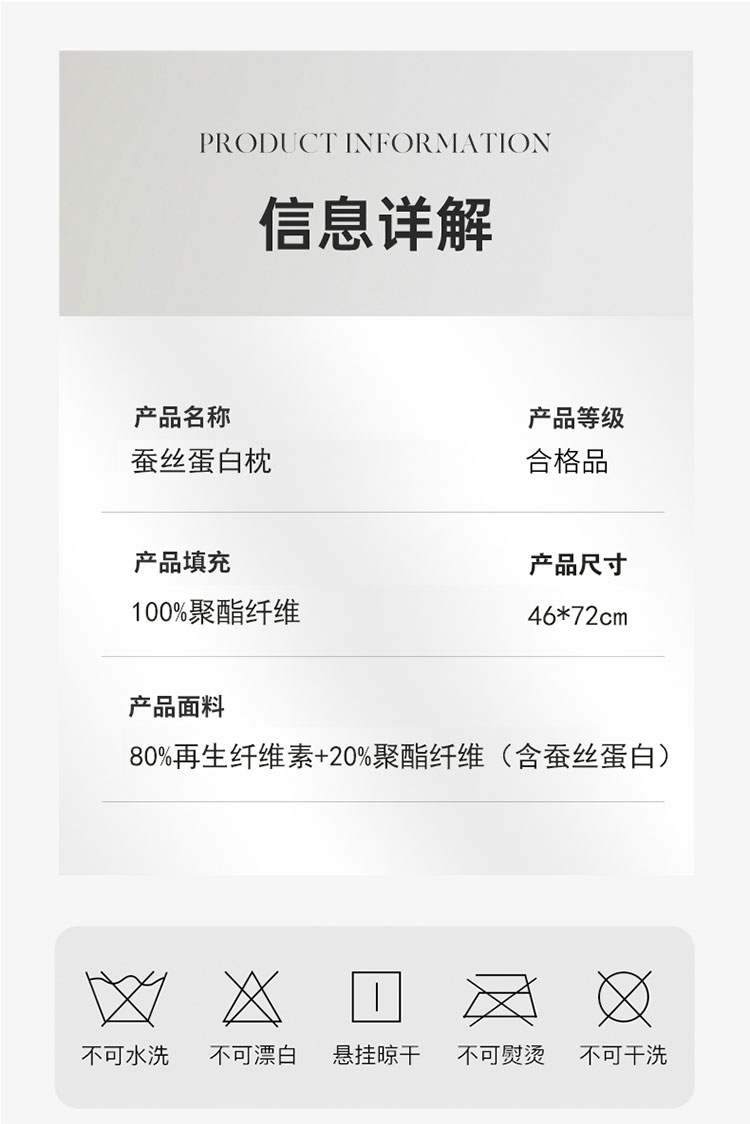 PRODUCT INFORMATION

信息详解

产品名称
蚕丝蛋白枕

产品等级
合格品

产品填充
100%聚酯纤维

产品尺寸
46*72cm

产品面料
80%再生纤维素+20%聚酯纤维（含蚕丝蛋白）

不可水洗 不可漂白 悬挂晾干 不可熨烫 不可干洗