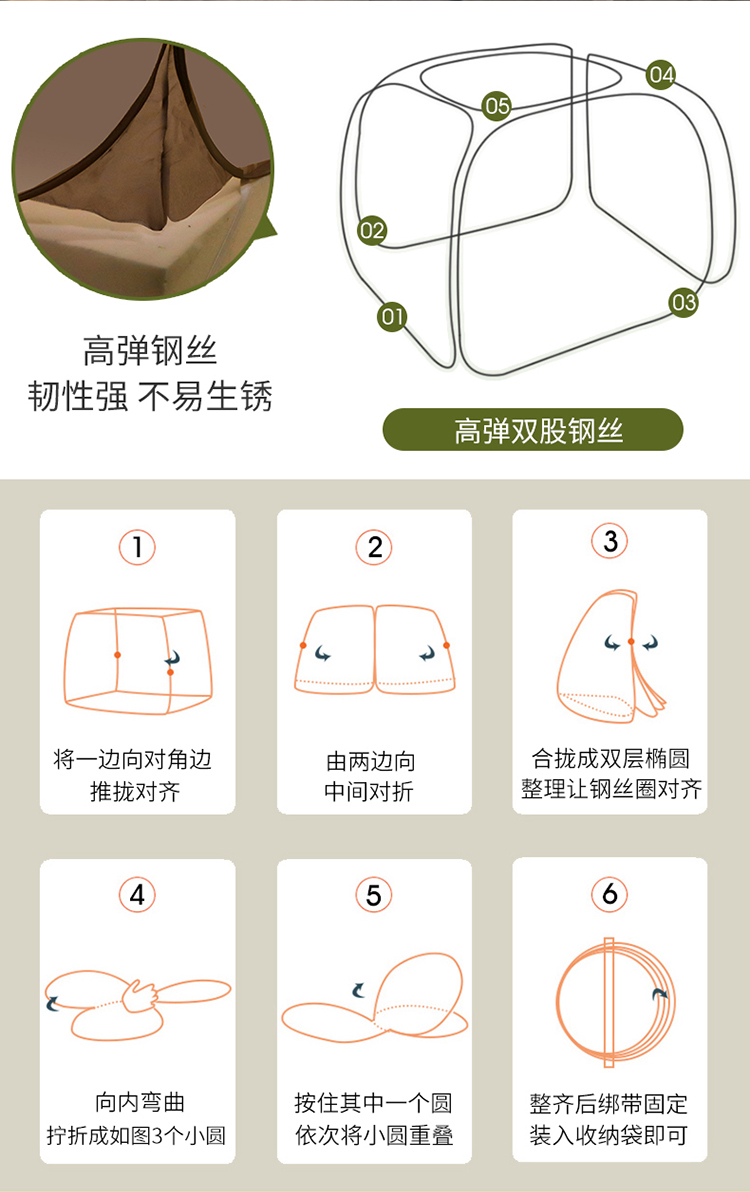 高弹钢丝
韧性强 不易生锈

05
04
02
01
03

高弹双股钢丝

1
将一边向对角边
推拢对齐

2
由两边向
中间对折

3
合拢成双层椭圆
整理让钢丝圈对齐

4
向内弯曲
拧折成如图3个小圆

5
按住其中一个圆
依次将小圆重叠

6
整齐后绑带固定
装入收纳袋即可