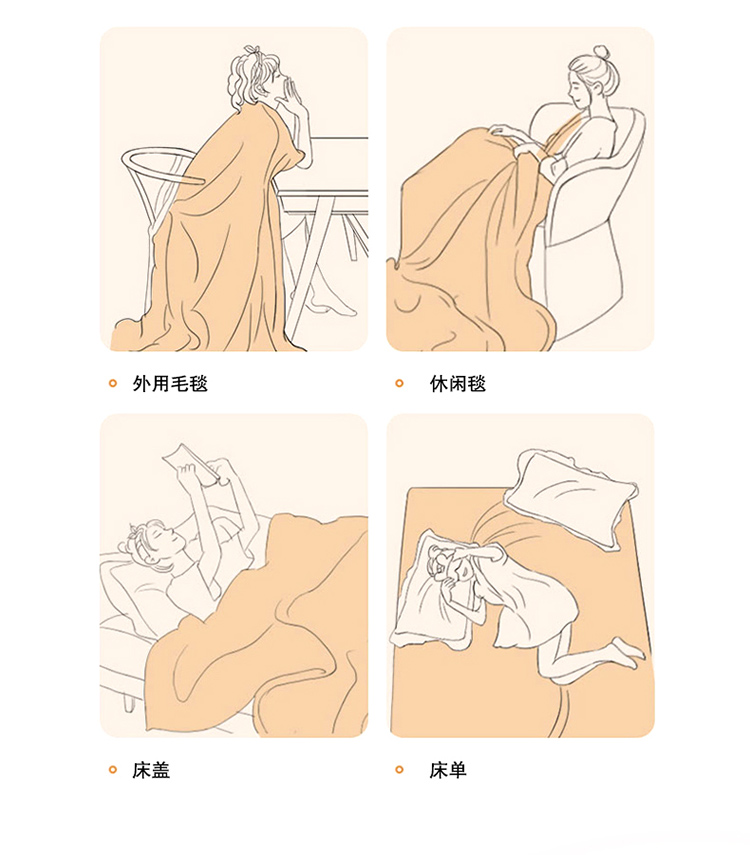 外用毛毯

休闲毯

床盖

床单