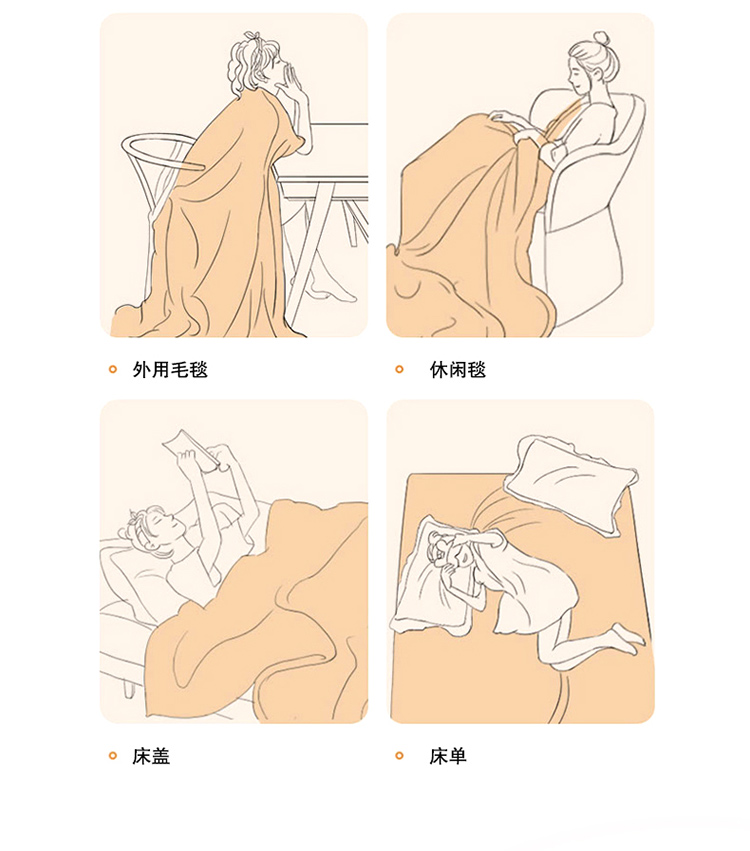 外用毛毯

休闲毯

床盖

床单