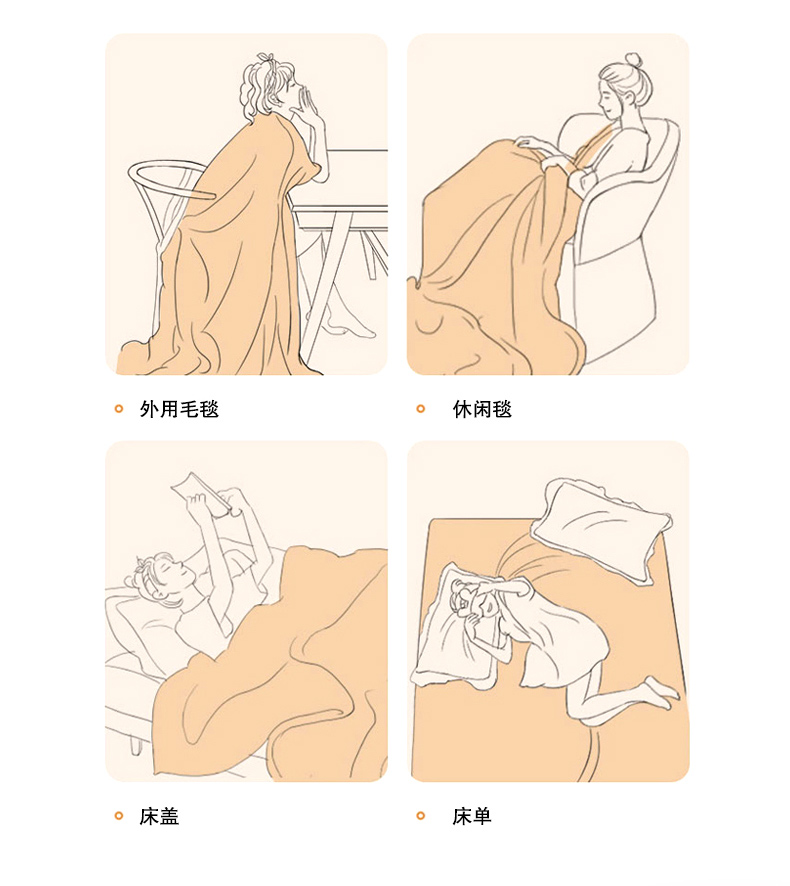 外用毛毯

休闲毯

床盖

床单