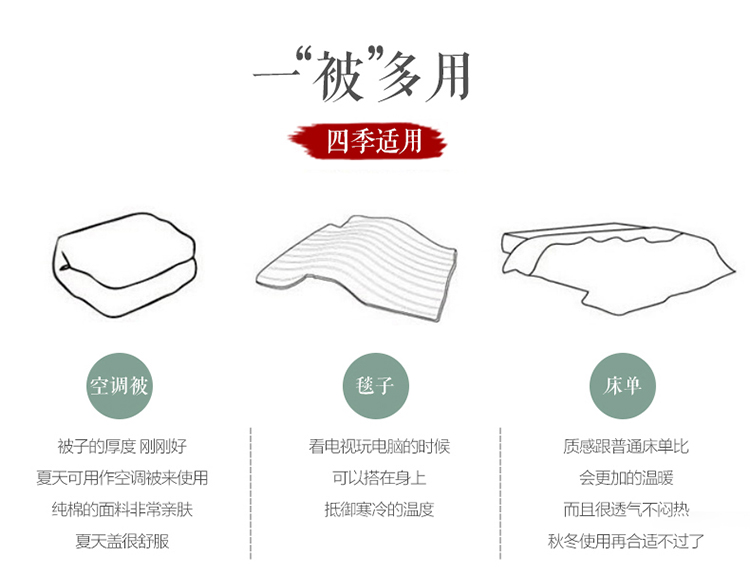 一“被”多用

四季适用

空调被

被子的厚度 刚刚好
夏天可用作空调被来使用
纯棉的面料非常亲肤
夏天盖很舒服

毯子

看电视玩电脑的时候
可以搭在身上
抵御寒冷的温度

床单

质感跟普通床单比
会更加的温暖
而且很透气不闷热
秋冬使用再合适不过了