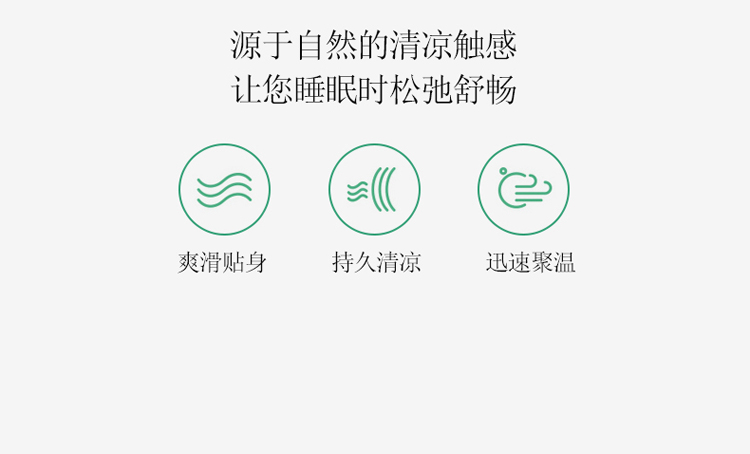 源于自然的清凉触感
让您睡眠时松弛舒畅

爽滑贴身

持久清凉

迅速聚温