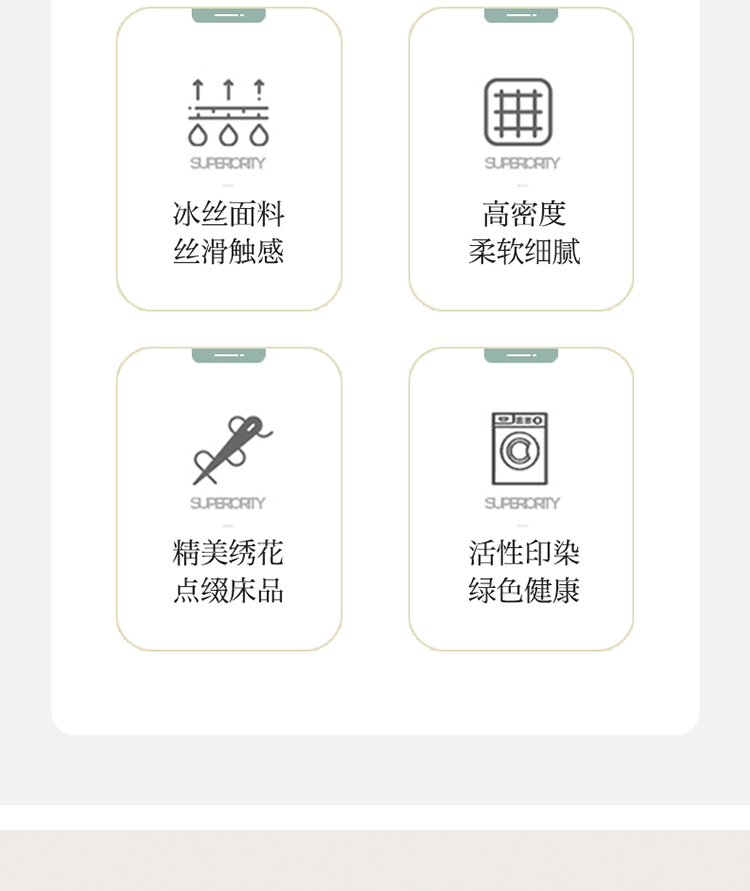 SUPERIORITY

冰丝面料
丝滑触感

SUPERIORITY

高密度
柔软细腻

SUPERIORITY

精美绣花
点缀床品

SUPERIORITY

活性印染
绿色健康