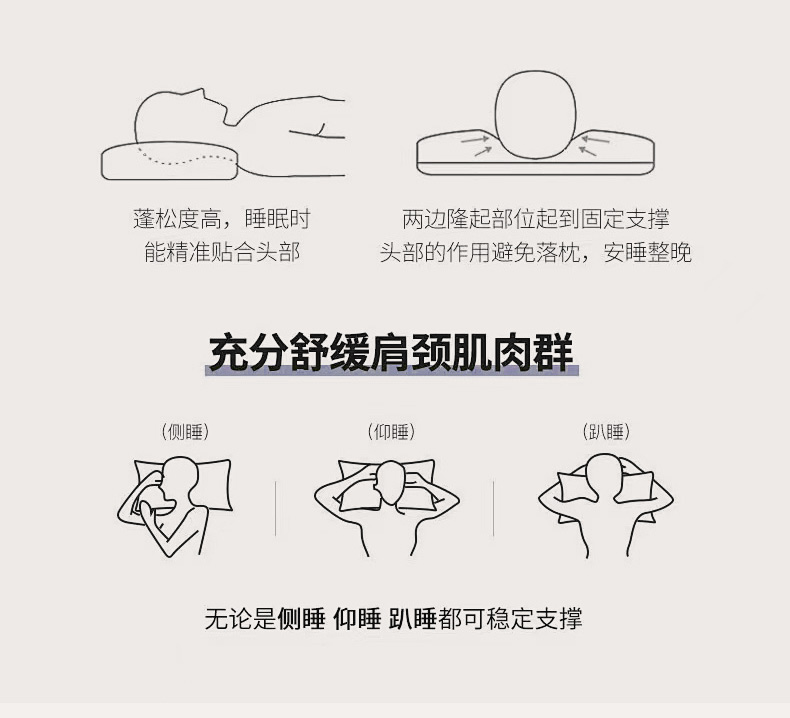 蓬松度高，睡眠时
能精准贴合头部

两边隆起部位起到固定支撑
头部的作用避免落枕，安睡整晚

充分舒缓肩颈肌肉群

（侧睡）

（仰睡）

（趴睡）

无论是侧睡 仰睡 趴睡都可稳定支撑