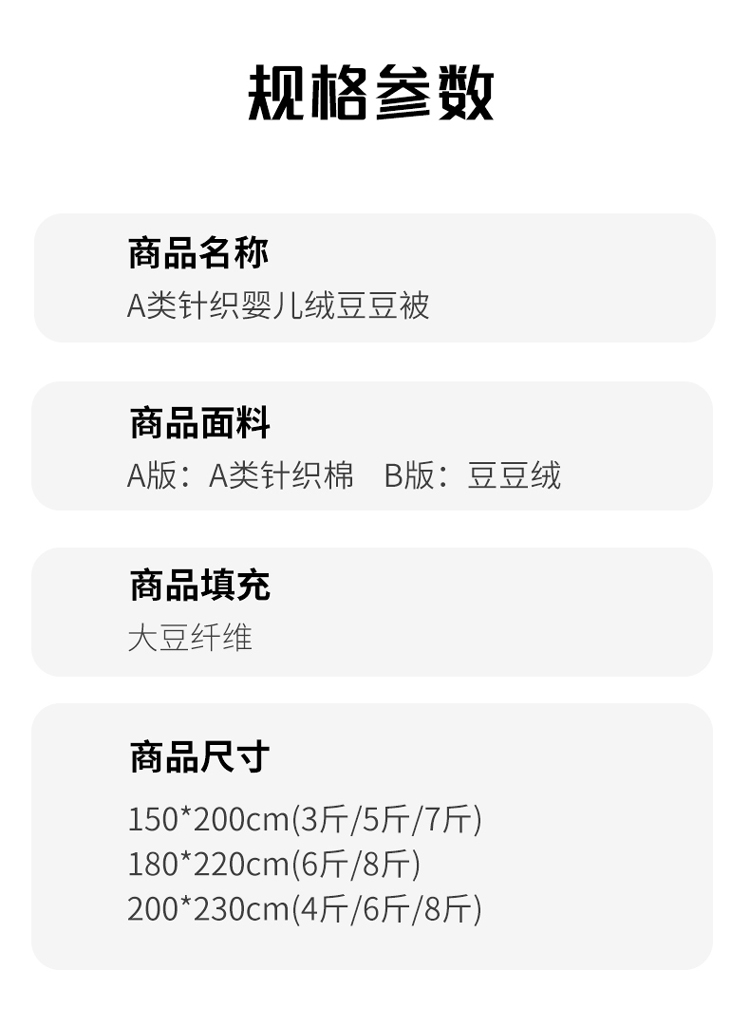 规格参数

商品名称
A类针织婴儿绒豆豆被

商品面料
A版：A类针织棉 B版：豆豆绒

商品填充
大豆纤维

商品尺寸
150*200cm(3斤/5斤/7斤)
180*220cm(6斤/8斤)
200*230cm(4斤/6斤/8斤)