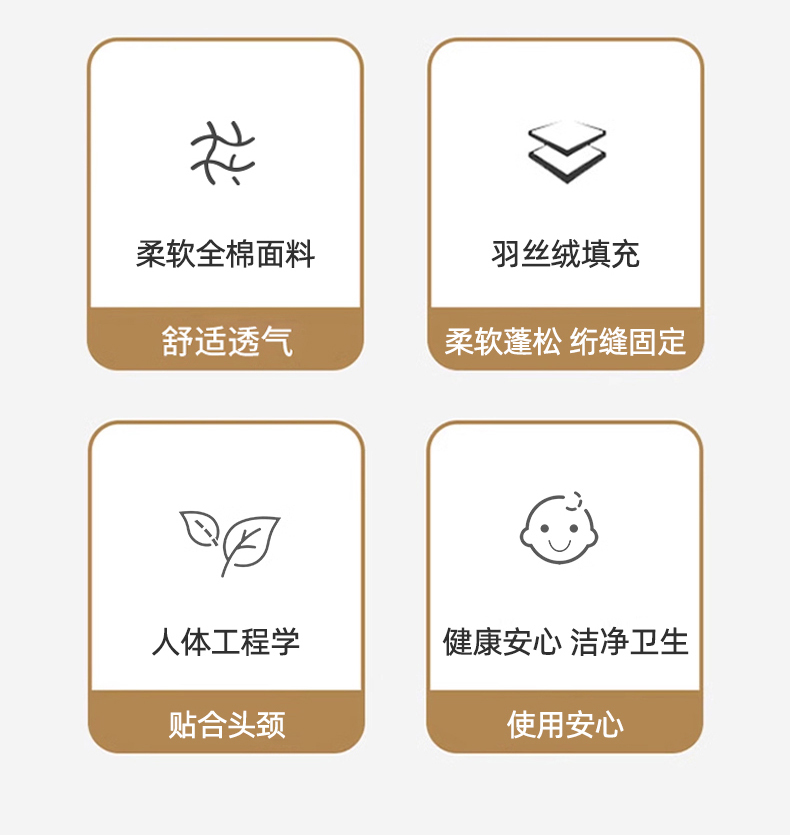 柔软全棉面料

舒适透气

羽丝绒填充

柔软蓬松 绗缝固定

人体工程学

贴合头颈

健康安心 洁净卫生

使用安心