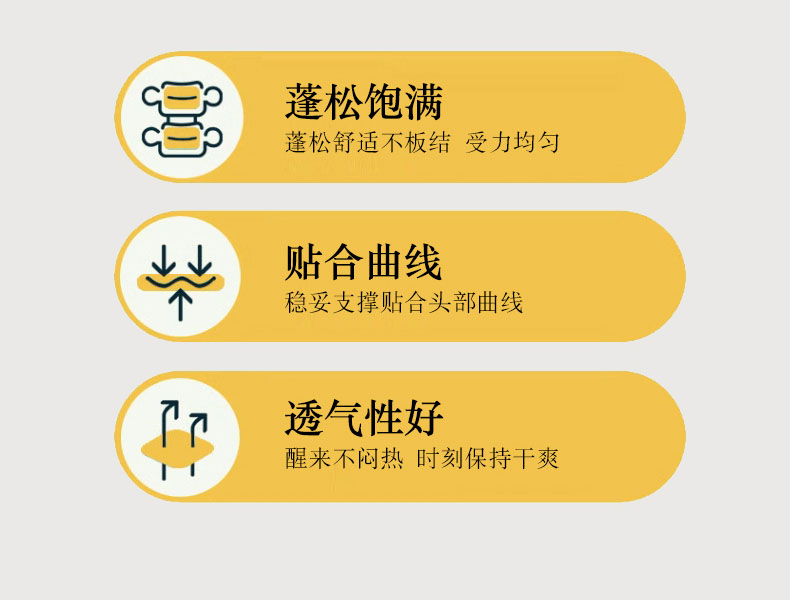 蓬松饱满
蓬松舒适不板结 受力均匀

贴合曲线
稳妥支撑贴合头部曲线

透气性好
醒来不闷热 时刻保持干爽