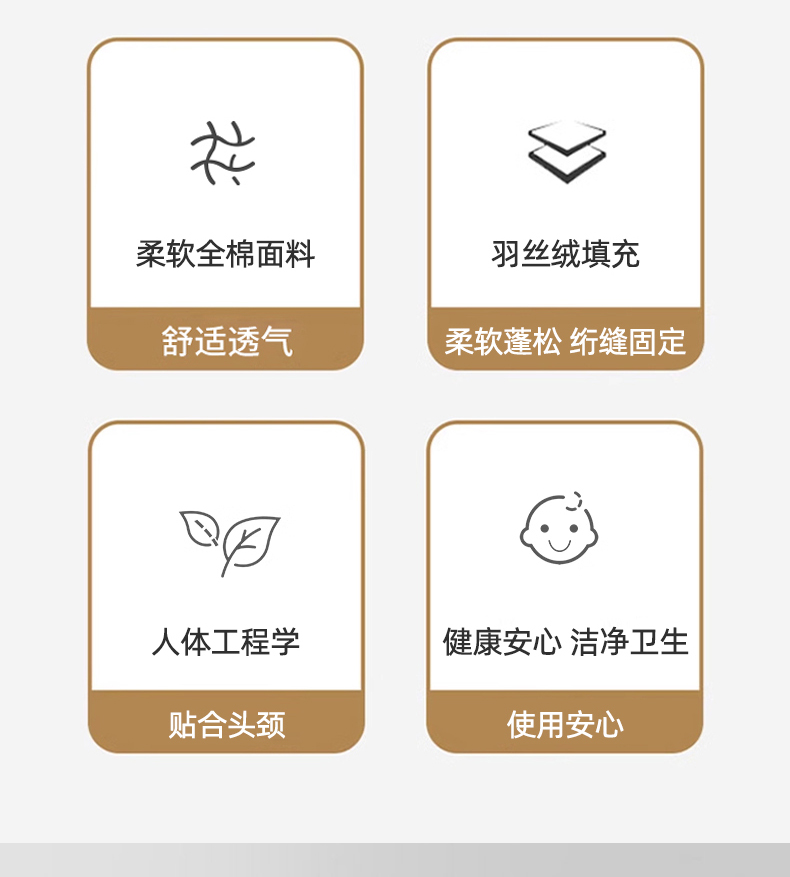 柔软全棉面料

舒适透气

羽丝绒填充

柔软蓬松 绗缝固定

人体工程学

贴合头颈

健康安心 洁净卫生

使用安心