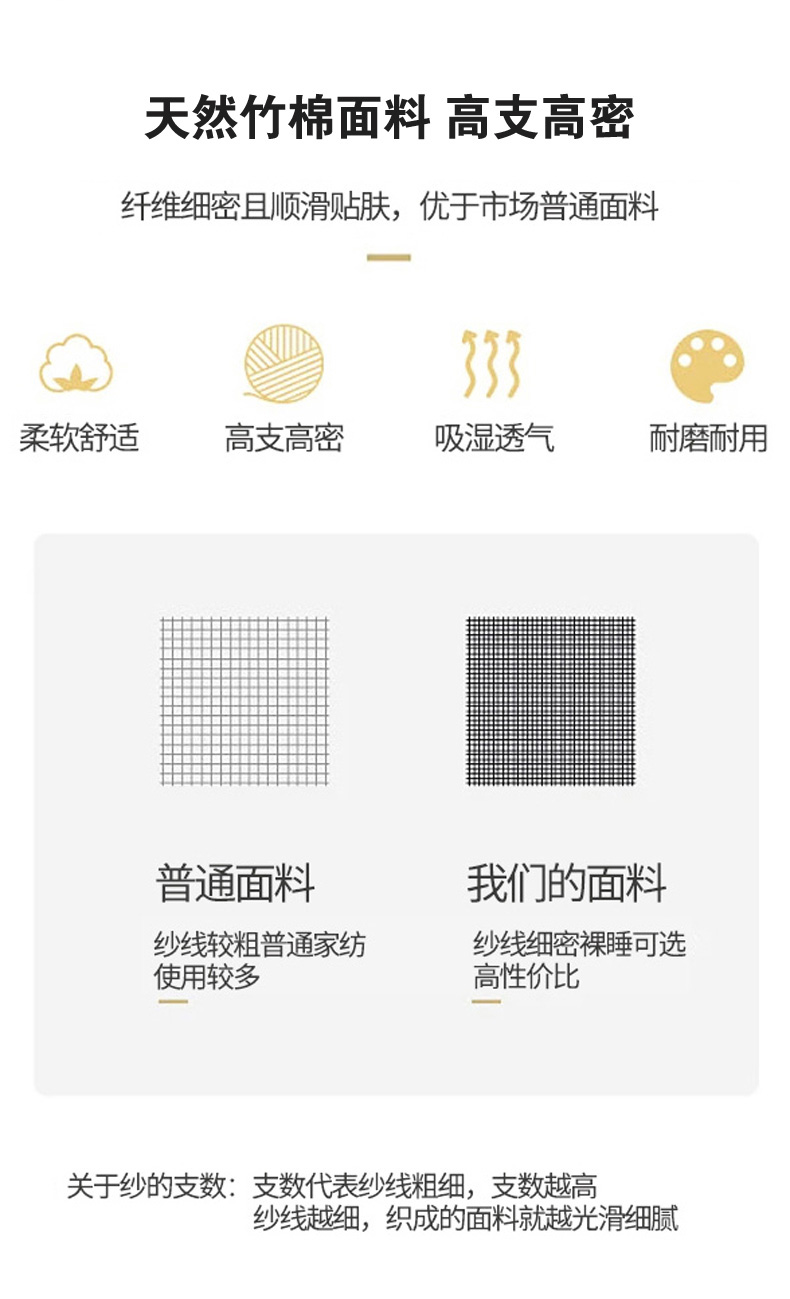 天然竹棉面料 高支高密

纤维细密且顺滑贴肤，优于市场普通面料

柔软舒适

高支高密

吸湿透气

耐磨耐用

普通面料

纱线较粗普通家纺使用较多

我们的面料

纱线细密裸睡可选高性价比

关于纱的支数：支数代表纱线粗细，支数越高纱线越细，织成的面料就越光滑细腻